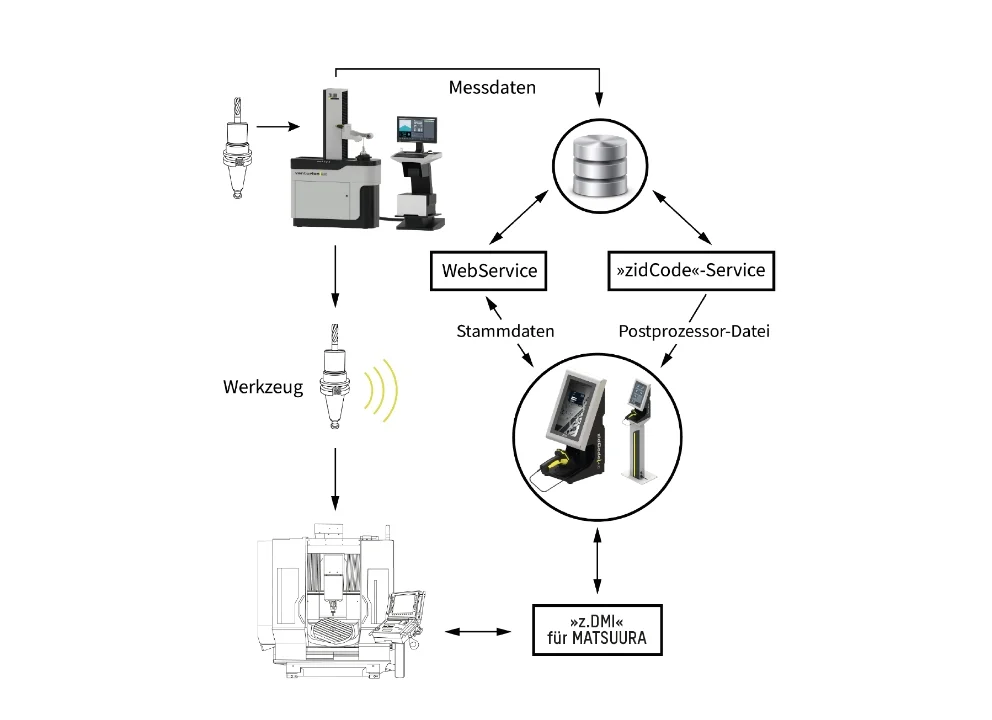 Messdaten

WebService

»zidCode«-Service

Stammdaten

Postprozessor-Datei

Werkzeug

»z.DMI«
für MATSUURA